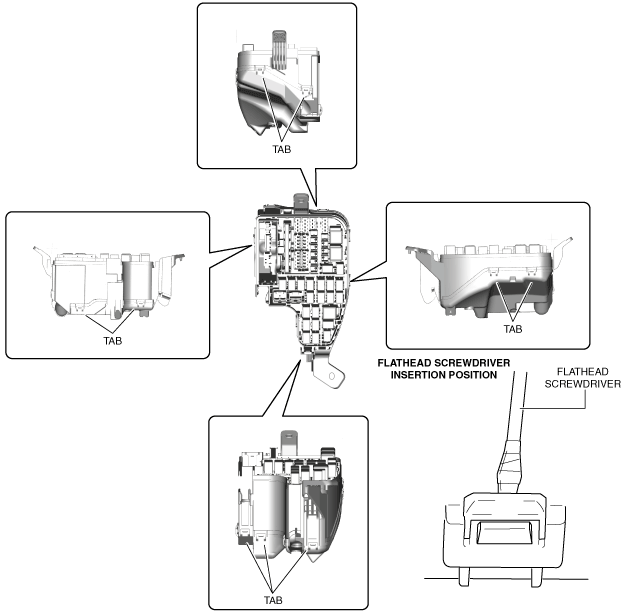 TAB

TAB

TAB

FLATHEAD SCREWDRIVER INSERTION POSITION

FLATHEAD SCREWDRIVER

TAB