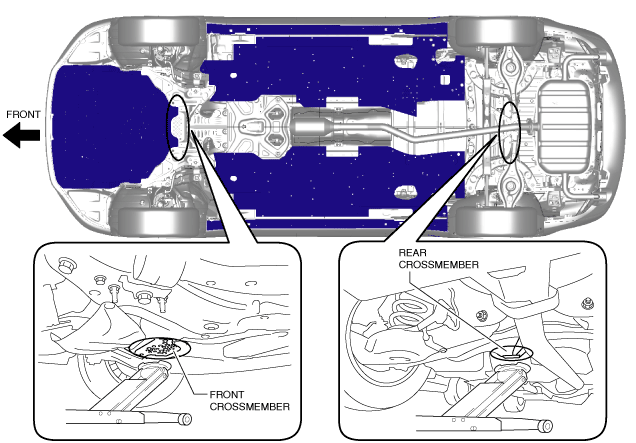 FRONT

FRONT CROSSMEMBER

REAR CROSSMEMBER