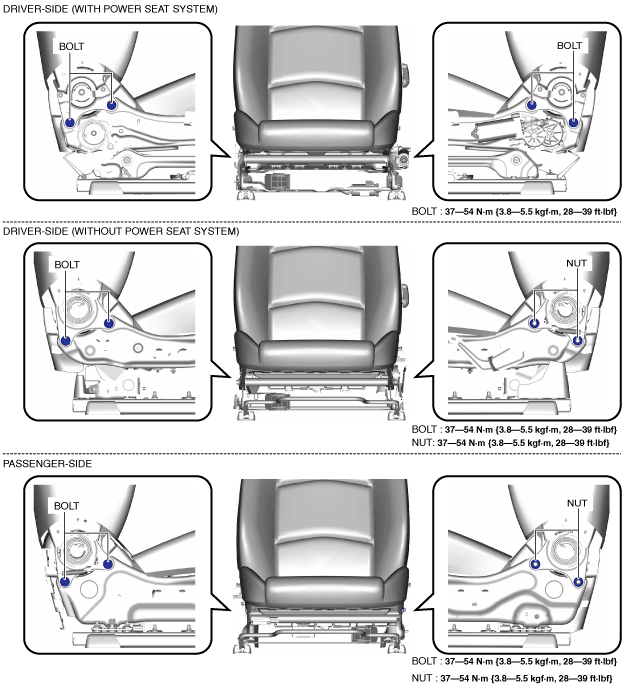 DRIVER-SIDE (WITH POWER SEAT SYSTEM)

BOLT

BOLT

BOLT : 37—54 N·m {3.8—5.5 kgf·m, 28—39 ft·lbf}

DRIVER-SIDE (WITHOUT POWER SEAT SYSTEM)

BOLT

NUT

BOLT : 37—54 N·m {3.8—5.5 kgf·m, 28—39 ft·lbf}
NUT: 37—54 N·m {3.8—5.5 kgf·m, 28—39 ft·lbf}

PASSENGER-SIDE

BOLT

NUT

BOLT : 37—54 N·m {3.8—5.5 kgf·m, 28—39 ft·lbf}
NUT : 37—54 N·m {3.8—5.5 kgf·m, 28—39 ft·lbf}