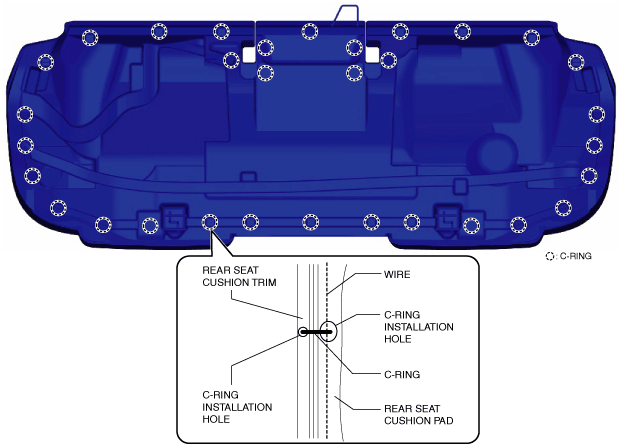 : C-RING

REAR SEAT CUSHION TRIM

WIRE

C-RING INSTALLATION HOLE

C-RING

C-RING INSTALLATION HOLE

REAR SEAT CUSHION PAD