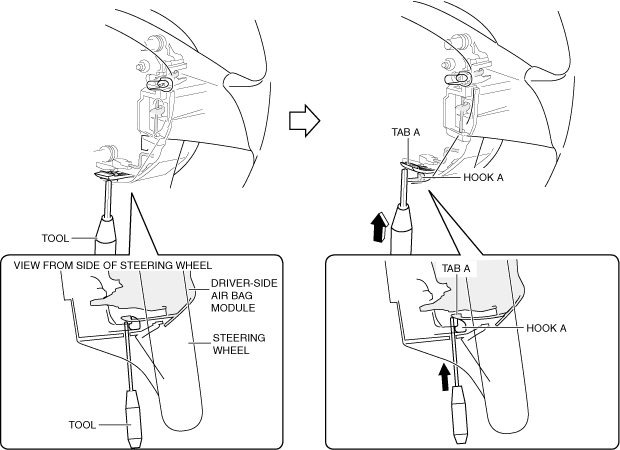 TOOL

VIEW FROM SIDE OF STEERING WHEEL

DRIVER-SIDE AIR BAG MODULE

STEERING WHEEL

TOOL

TAB A

HOOK A

TAB A

HOOK A