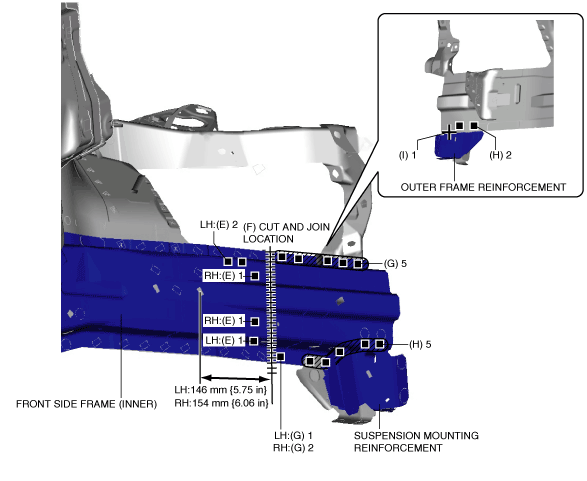 (I) 1
(H) 2
OUTER FRAME REINFORCEMENT

LH:(E) 2
(F) CUT AND JOIN LOCATION
(G) 5
RH:(E) 1
RH:(E) 1
LH:(E) 1
(H) 5
LH:146 mm {5.75 in}
RH:154 mm {6.06 in}
FRONT SIDE FRAME (INNER)
LH:(G) 1
RH:(G) 2
SUSPENSION MOUNTING REINFORCEMENT