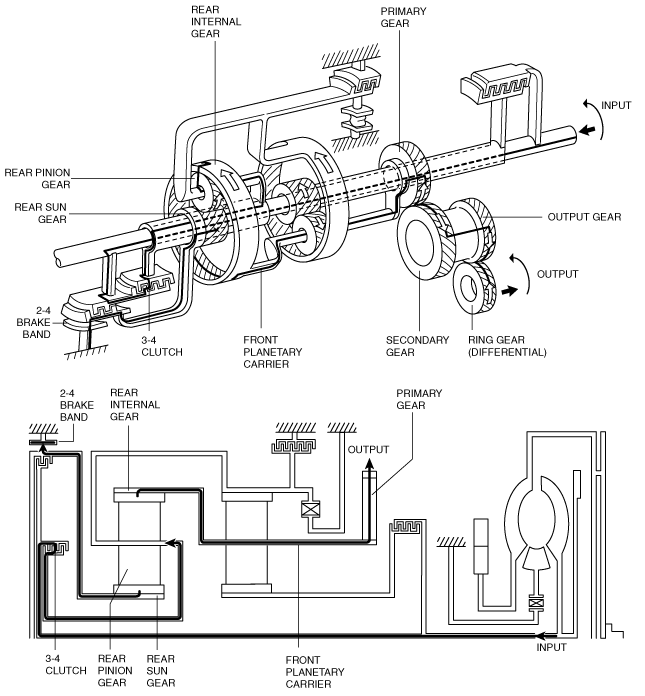 REAR INTERNAL GEAR
PRIMARY GEAR
INPUT
REAR PINION GEAR
REAR SUN GEAR
OUTPUT GEAR
OUTPUT
2-4 BRAKE BAND
3-4 CLUTCH
FRONT PLANETARY CARRIER
SECONDARY GEAR
RING GEAR (DIFFERENTIAL)

2-4 BRAKE BAND
REAR INTERNAL GEAR
PRIMARY GEAR
OUTPUT
INPUT
3-4 CLUTCH
REAR PINION GEAR
REAR SUN GEAR
FRONT PLANETARY CARRIER