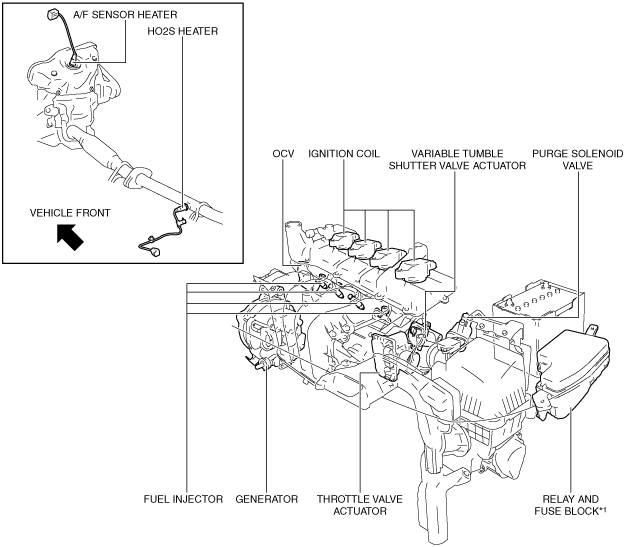 A/F SENSOR HEATER
HO2S HEATER
VEHICLE FRONT
OCV
IGNITION COIL
VARIABLE TUMBLE SHUTTER VALVE ACTUATOR
PURGE SOLENOID VALVE
FUEL INJECTOR
GENERATOR
THROTTLE VALVE ACTUATOR
RELAY AND FUSE BLOCK*1