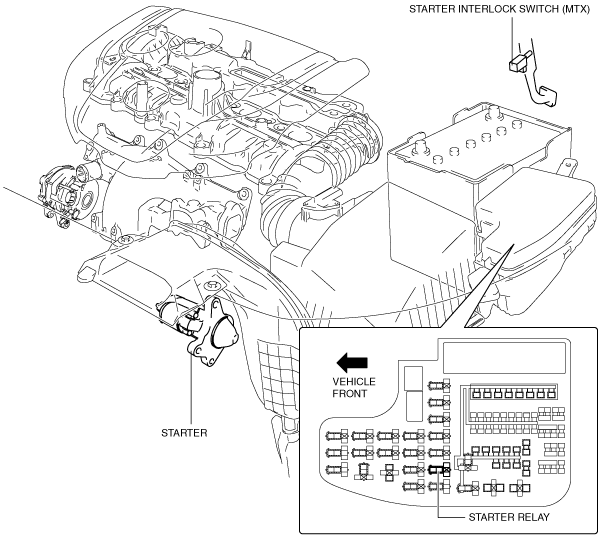 STARTER INTERLOCK SWITCH (MTX)

VEHICLE FRONT

STARTER

STARTER RELAY