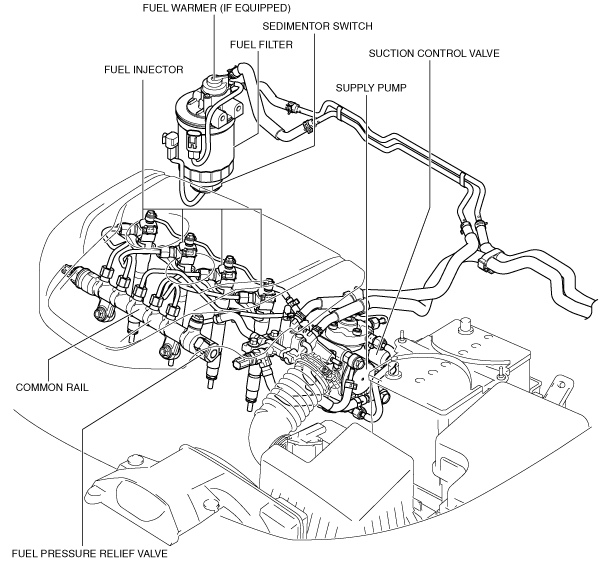 FUEL WARMER (IF EQUIPPED)
SEDIMENTOR SWITCH
FUEL FILTER
SUCTION CONTROL VALVE
FUEL INJECTOR
SUPPLY PUMP
COMMON RAIL
FUEL PRESSURE RELIEF VALVE