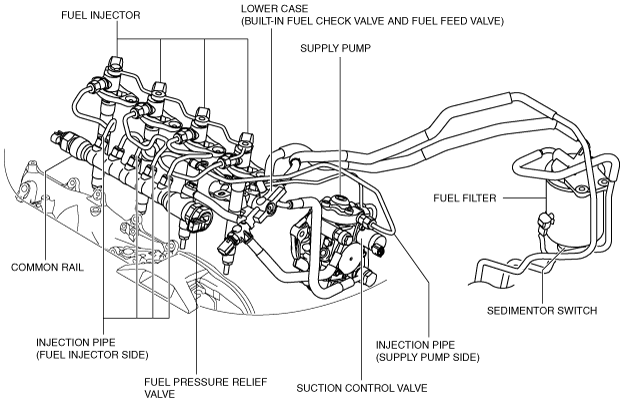 FUEL INJECTOR

LOWER CASE
(BUILT-IN FUEL CHECK VALVE AND FUEL FEED VALVE)

SUPPLY PUMP

FUEL FILTER

COMMON RAIL

SEDIMENTOR SWITCH

INJECTION PIPE
(FUEL INJECTOR SIDE)

INJECTION PIPE
(SUPPLY PUMP SIDE)

FUEL PRESSURE RELIEF VALVE

SUCTION CONTROL VALVE