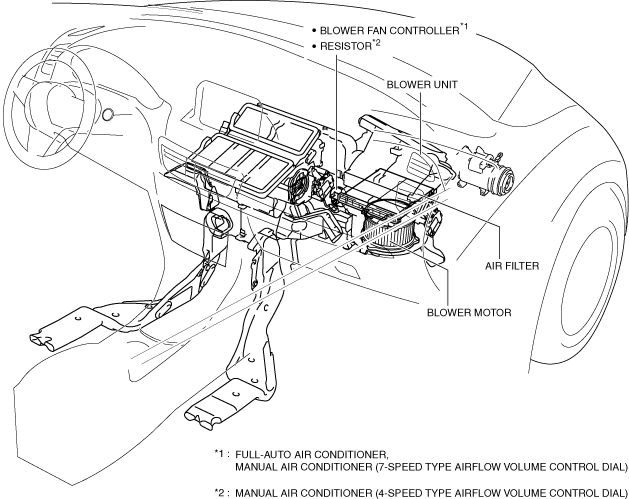 • BLOWER FAN CONTROLLER$^{*1}$
• RESISTOR$^{*2}$

BLOWER UNIT

AIR FILTER

BLOWER MOTOR

*1 : FULL-AUTO AIR CONDITIONER, MANUAL AIR CONDITIONER (7-SPEED TYPE AIRFLOW VOLUME CONTROL DIAL)

*2 : MANUAL AIR CONDITIONER (4-SPEED TYPE AIRFLOW VOLUME CONTROL DIAL)