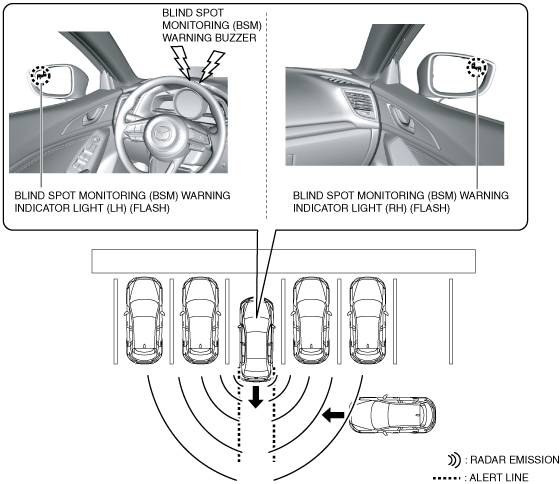 BLIND SPOT MONITORING (BSM) WARNING BUZZER

BLIND SPOT MONITORING (BSM) WARNING INDICATOR LIGHT (LH) (FLASH)

BLIND SPOT MONITORING (BSM) WARNING INDICATOR LIGHT (RH) (FLASH)

: RADAR EMISSION

: ALERT LINE