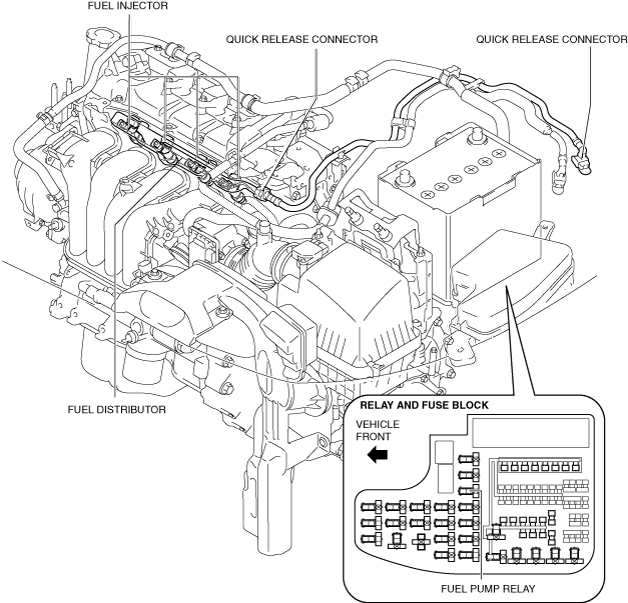 FUEL INJECTOR

QUICK RELEASE CONNECTOR

QUICK RELEASE CONNECTOR

FUEL DISTRIBUTOR

RELAY AND FUSE BLOCK

VEHICLE FRONT

FUEL PUMP RELAY