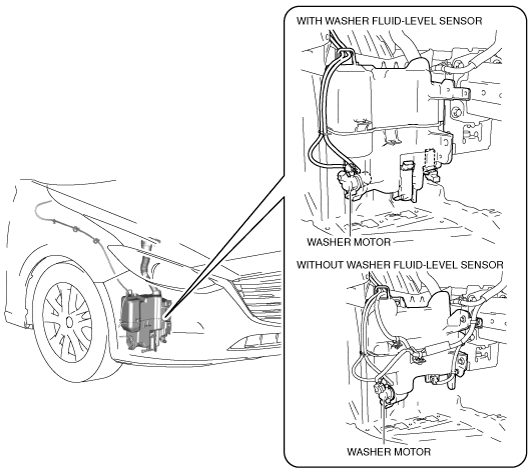 WITH WASHER FLUID-LEVEL SENSOR

WASHER MOTOR

WITHOUT WASHER FLUID-LEVEL SENSOR

WASHER MOTOR