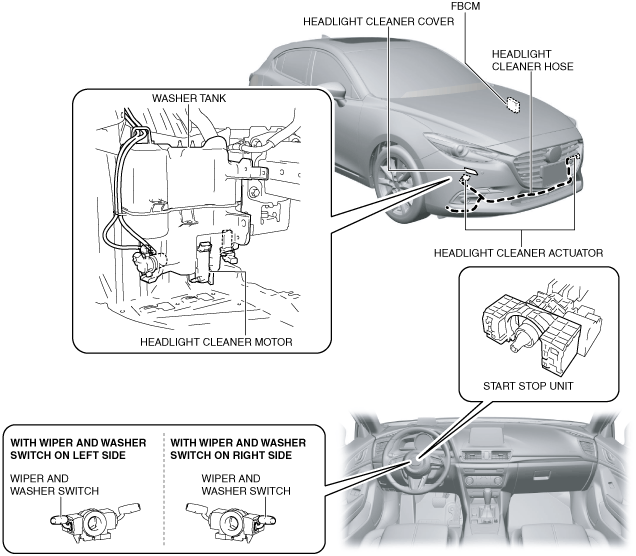 FBCM

HEADLIGHT CLEANER COVER

HEADLIGHT CLEANER HOSE

WASHER TANK

HEADLIGHT CLEANER ACTUATOR

HEADLIGHT CLEANER MOTOR

START STOP UNIT

WITH WIPER AND WASHER SWITCH ON LEFT SIDE

WIPER AND WASHER SWITCH

WITH WIPER AND WASHER SWITCH ON RIGHT SIDE

WIPER AND WASHER SWITCH