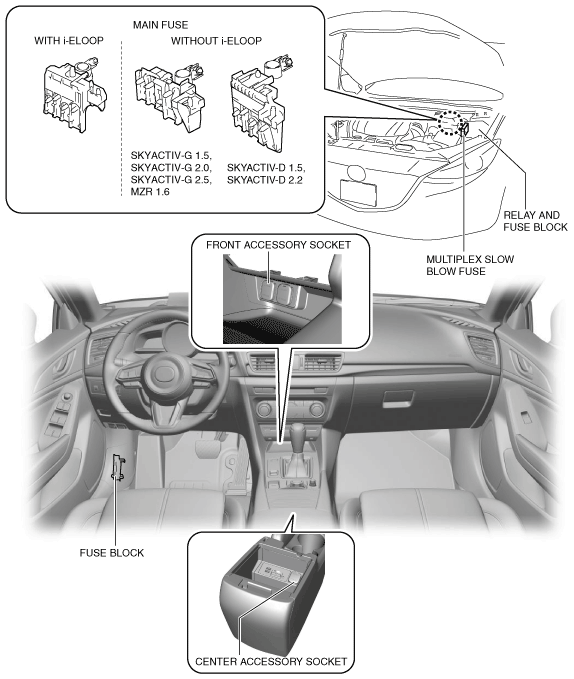 MAIN FUSE

WITH i-ELOOP

WITHOUT i-ELOOP

SKYACTIV-G 1.5,
SKYACTIV-G 2.0,
SKYACTIV-G 2.5,
MZR 1.6

SKYACTIV-D 1.5,
SKYACTIV-D 2.2

RELAY AND
FUSE BLOCK

MULTIPLEX SLOW
BLOW FUSE

FRONT ACCESSORY SOCKET

FUSE BLOCK

CENTER ACCESSORY SOCKET