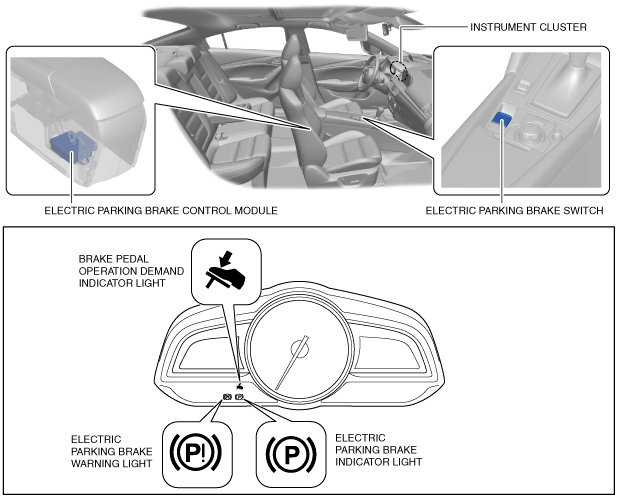 INSTRUMENT CLUSTER

ELECTRIC PARKING BRAKE CONTROL MODULE

ELECTRIC PARKING BRAKE SWITCH

BRAKE PEDAL OPERATION DEMAND INDICATOR LIGHT

ELECTRIC PARKING BRAKE WARNING LIGHT

(P!)

(P)

ELECTRIC PARKING BRAKE INDICATOR LIGHT