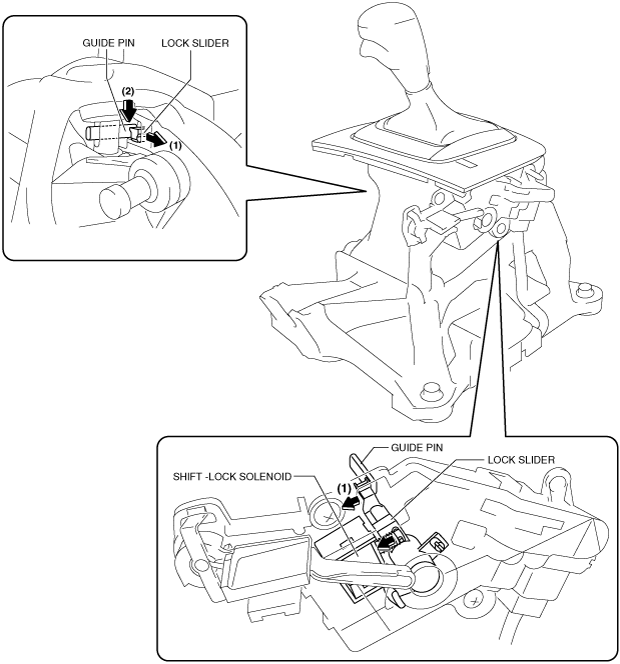 GUIDE PIN
LOCK SLIDER
(2)
(1)

GUIDE PIN
LOCK SLIDER
SHIFT -LOCK SOLENOID
(1)