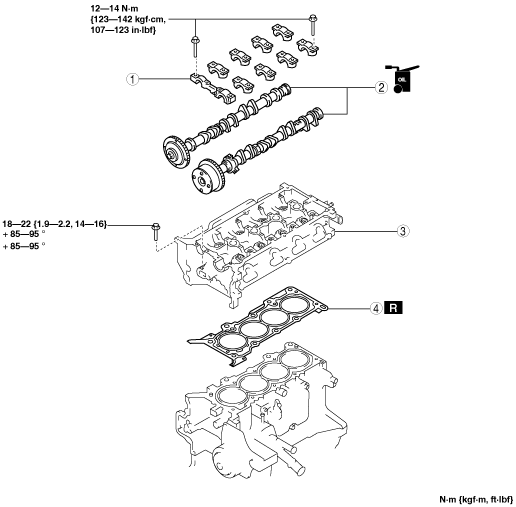 12—14 N·m
{123—142 kgf·cm,
107—123 in·lbf}

1

2

OIL

18—22 {1.9—2.2, 14—16}
+ 85—95 °
+ 85—95 °

3

4 R

N·m {kgf·m, ft·lbf}