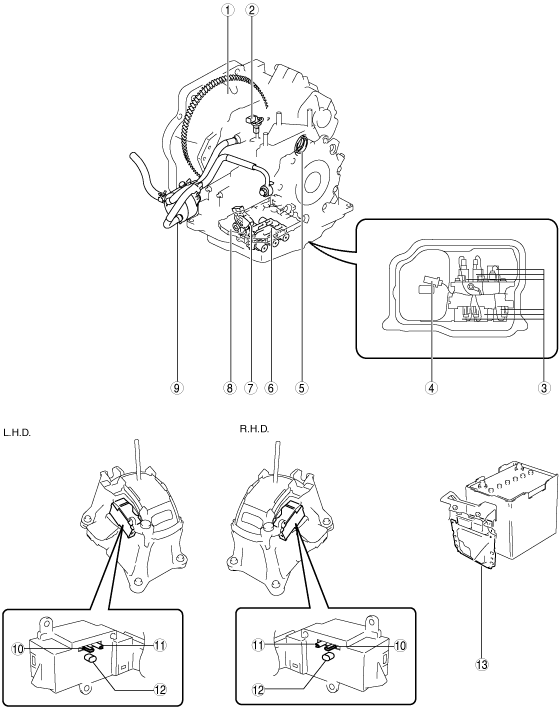 1
2
9
8
7
6
5
4
3

L.H.D.

R.H.D.

10
11
12

11
10
12

13