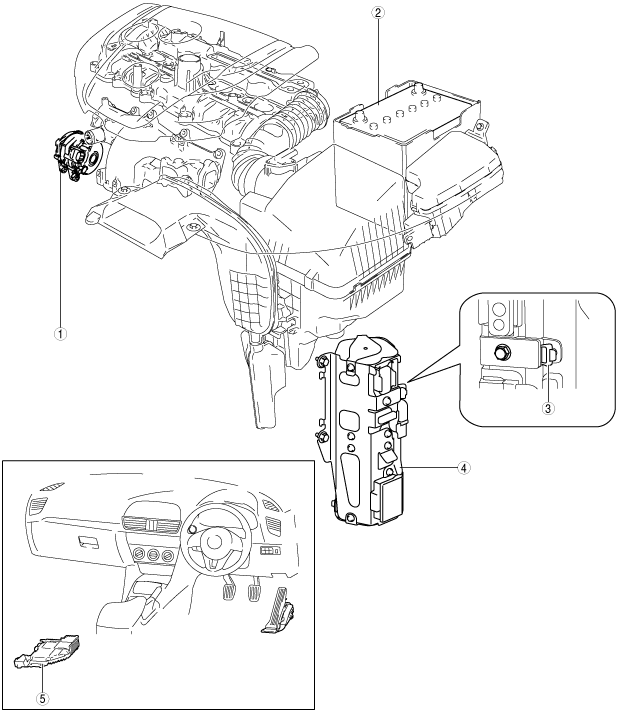 ②
①
③
④
⑤