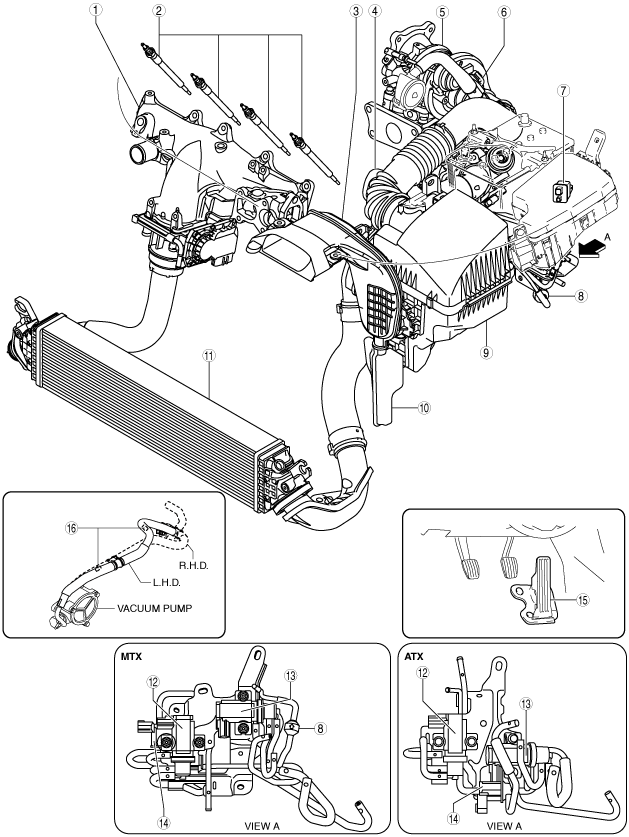 1
2
3
4
5
6
7
A
8
9
10
11

16
R.H.D.
L.H.D.
VACUUM PUMP

15

MTX
12
13
8
14
VIEW A

ATX
12
13
14
VIEW A