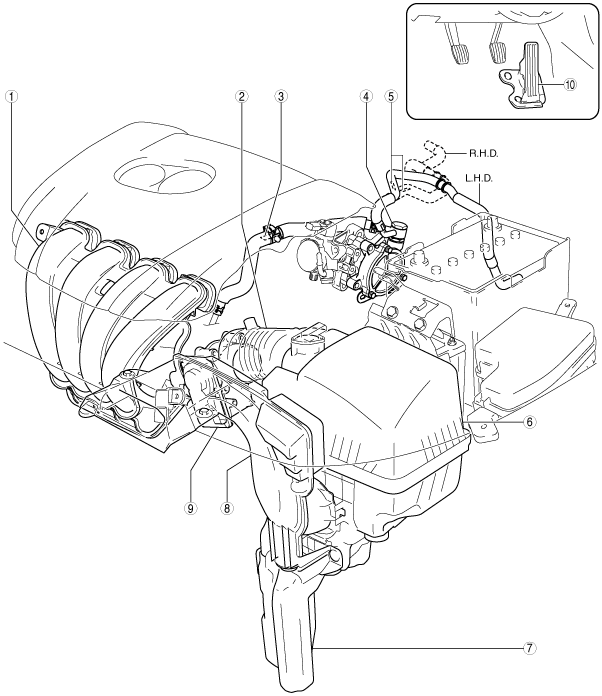 10
1
2
3
4
5
R.H.D.
L.H.D.
6
9
8
7