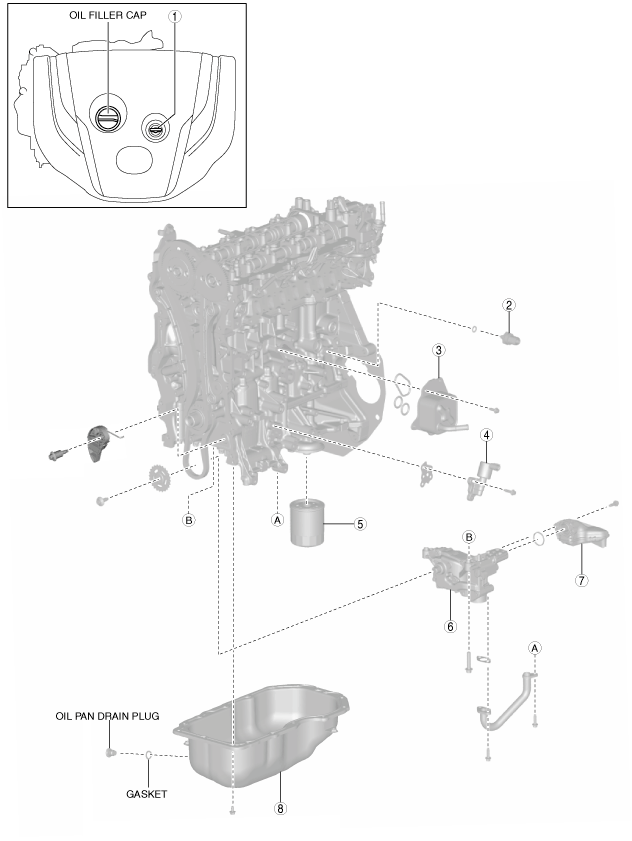 OIL FILLER CAP
1
2
3
4
B
A
5
B
7
6
A
OIL PAN DRAIN PLUG
GASKET
8