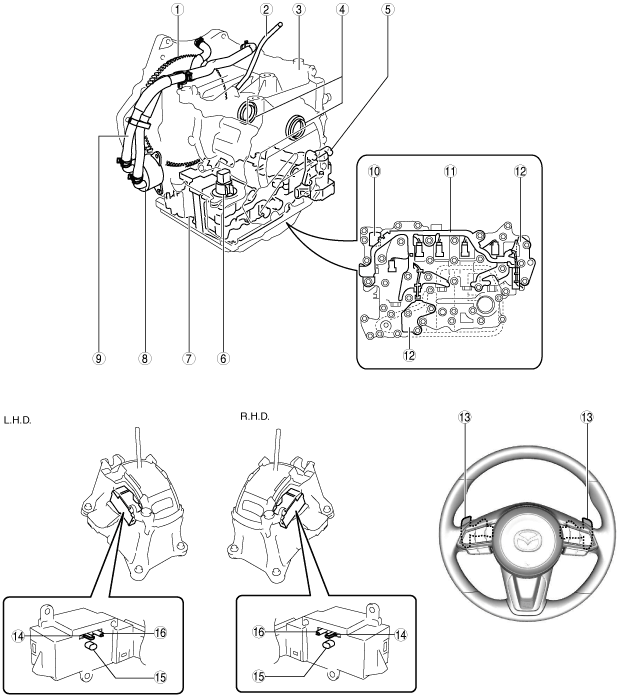 1
2
3
4
5
10
11
12
12
9
8
7
6
L.H.D.
R.H.D.
13
13
14
16
15
16
14
15