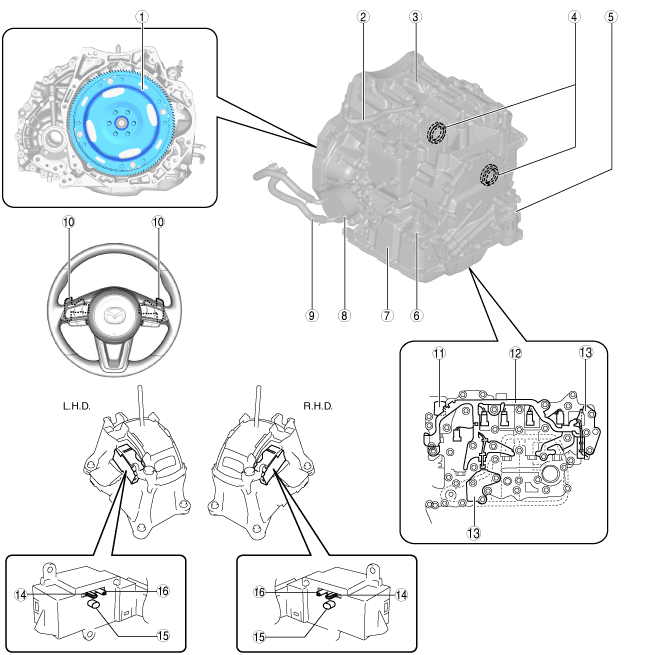 1
2
3
4
5
10
10
9
8
7
6
11
12
13
13
L.H.D.
R.H.D.
14
16
15
16
14
15