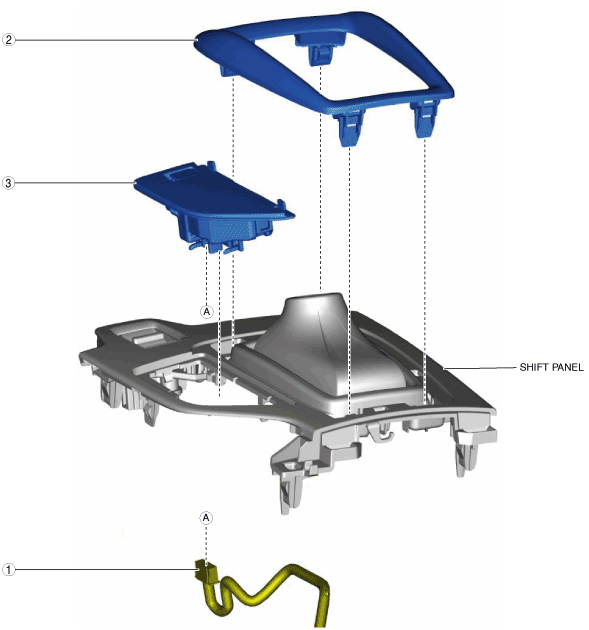 2

3

A

SHIFT PANEL

A

1