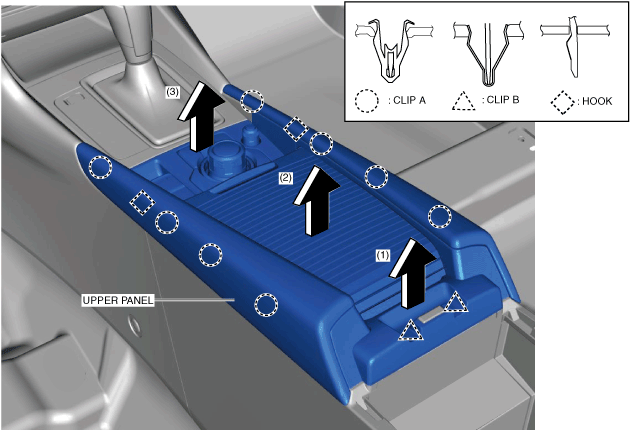 : CLIP A
: CLIP B
: HOOK

(3)

(2)

(1)

UPPER PANEL