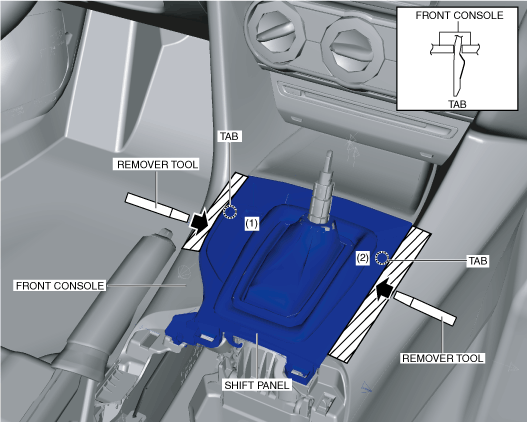 FRONT CONSOLE
TAB
TAB
REMOVER TOOL
(1)
(2)
TAB
FRONT CONSOLE
REMOVER TOOL
SHIFT PANEL