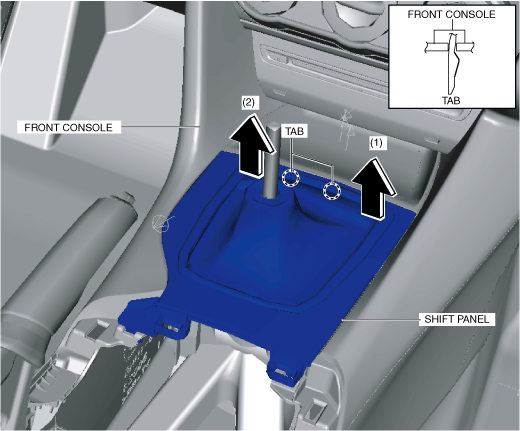 FRONT CONSOLE
TAB
(2)
FRONT CONSOLE
TAB
(1)
SHIFT PANEL