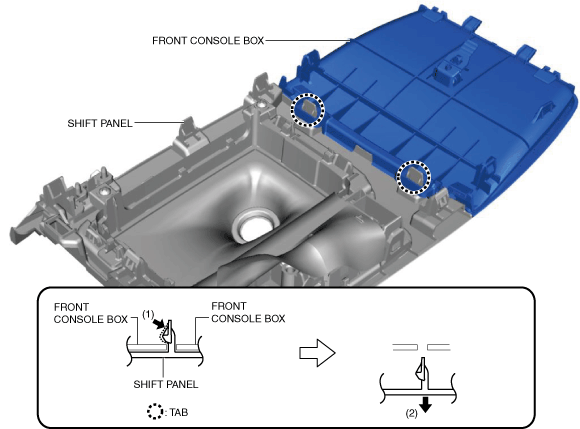 FRONT CONSOLE BOX

SHIFT PANEL

FRONT CONSOLE BOX

(1)

FRONT CONSOLE BOX

SHIFT PANEL

: TAB

(2)