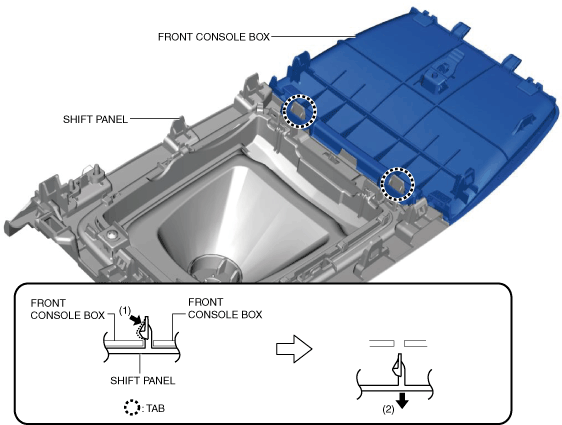 FRONT CONSOLE BOX

SHIFT PANEL

FRONT CONSOLE BOX

(1)

FRONT CONSOLE BOX

SHIFT PANEL

: TAB

(2)