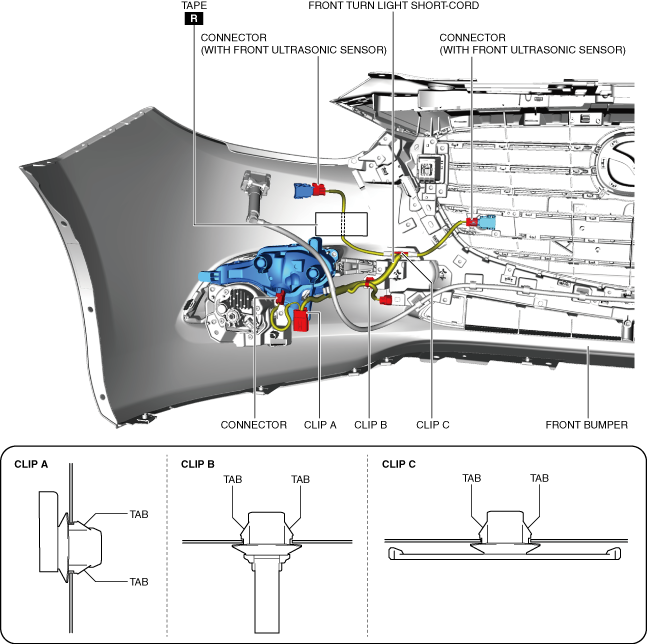 TAPE
R
FRONT TURN LIGHT SHORT-CORD
CONNECTOR
(WITH FRONT ULTRASONIC SENSOR)
CONNECTOR
(WITH FRONT ULTRASONIC SENSOR)

CONNECTOR
CLIP A
CLIP B
CLIP C
FRONT BUMPER

CLIP A
TAB
TAB

CLIP B
TAB
TAB

CLIP C
TAB
TAB