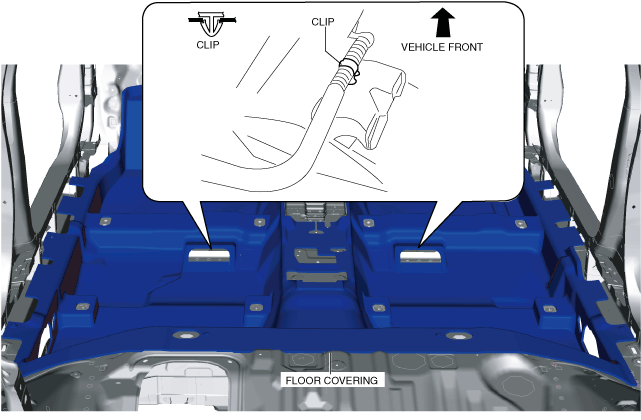 CLIP

CLIP

VEHICLE FRONT

FLOOR COVERING