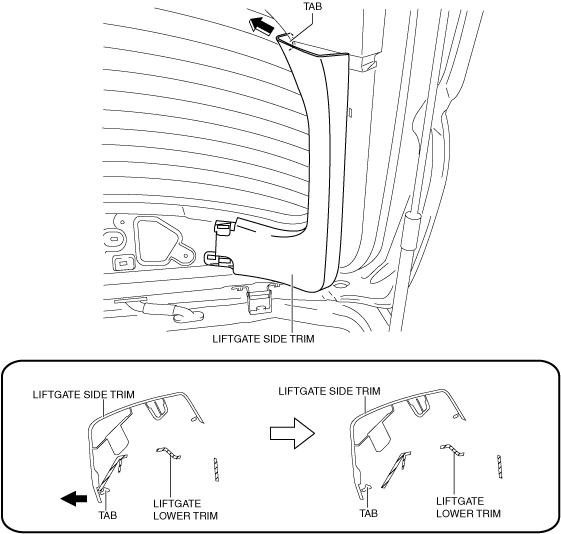 TAB

LIFTGATE SIDE TRIM

LIFTGATE SIDE TRIM

TAB

LIFTGATE LOWER TRIM

LIFTGATE SIDE TRIM

TAB

LIFTGATE LOWER TRIM