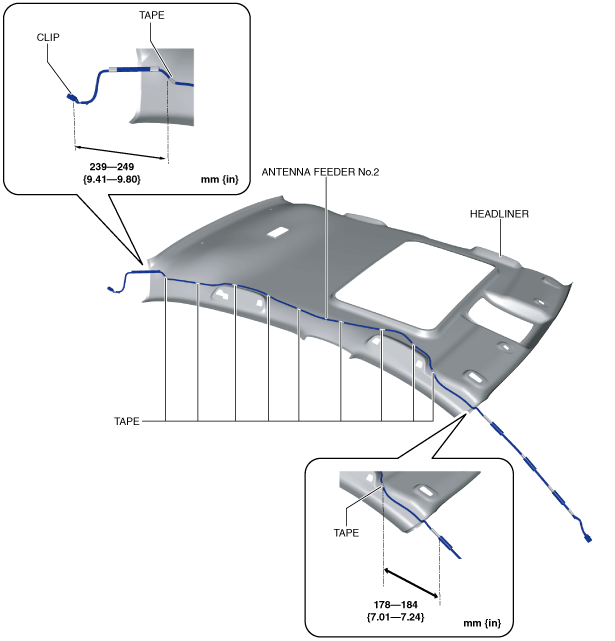 TAPE
CLIP
239—249
{9.41—9.80}
mm {in}
ANTENNA FEEDER No.2
HEADLINER
TAPE
TAPE
178—184
{7.01—7.24}
mm {in}