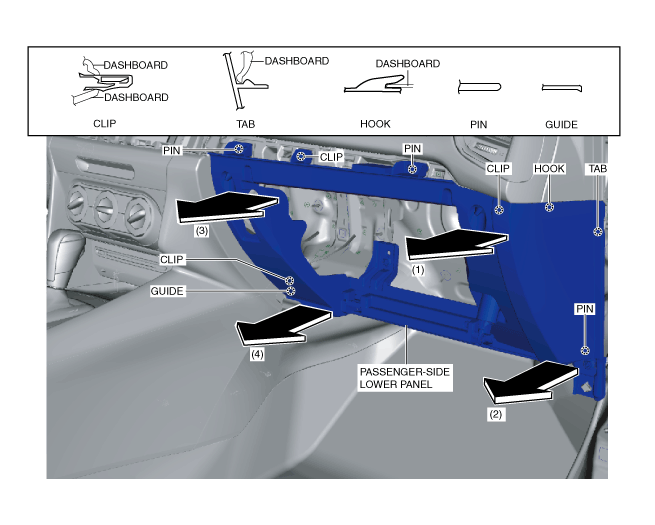 DASHBOARD
DASHBOARD
CLIP

DASHBOARD
TAB

DASHBOARD
HOOK

PIN

GUIDE

PIN
CLIP
PIN
CLIP
HOOK
TAB
(3)
(1)
CLIP
GUIDE
PIN
(4)
PASSENGER-SIDE LOWER PANEL
(2)