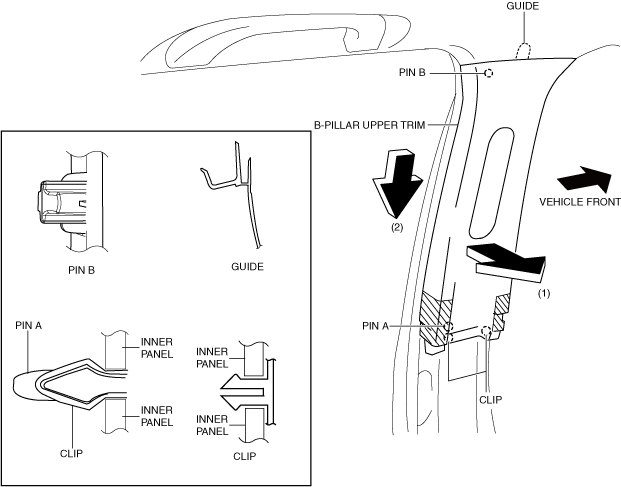 GUIDE

PIN B

B-PILLAR UPPER TRIM

VEHICLE FRONT

(2)

(1)

PIN A

CLIP

PIN B

GUIDE

PIN A

INNER PANEL

INNER PANEL

CLIP

INNER PANEL

INNER PANEL

CLIP