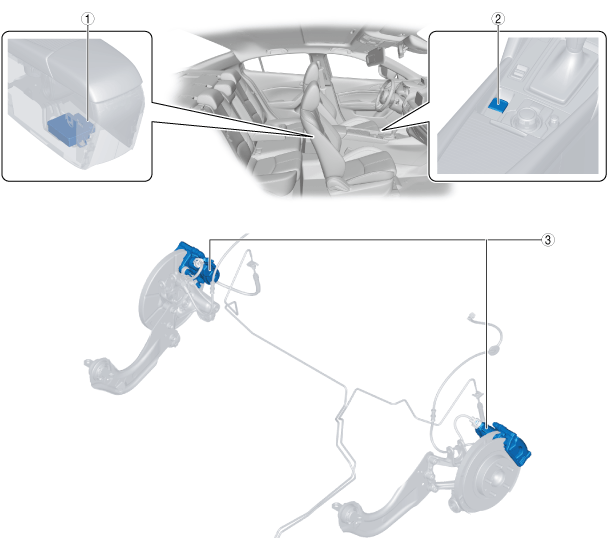 1
2
3