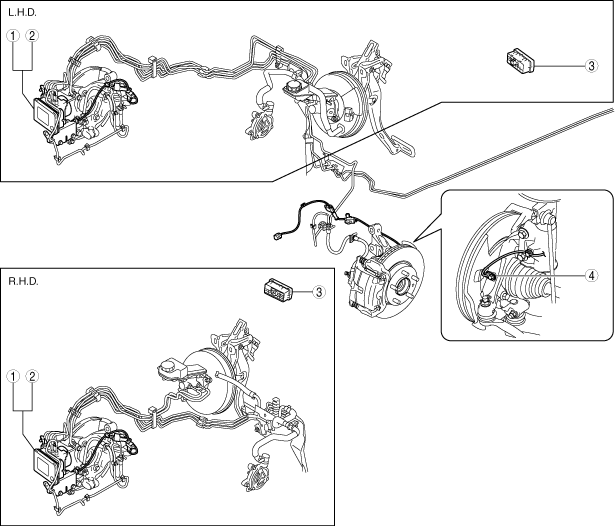 L.H.D.

1 2

3

4

R.H.D.

3

1 2