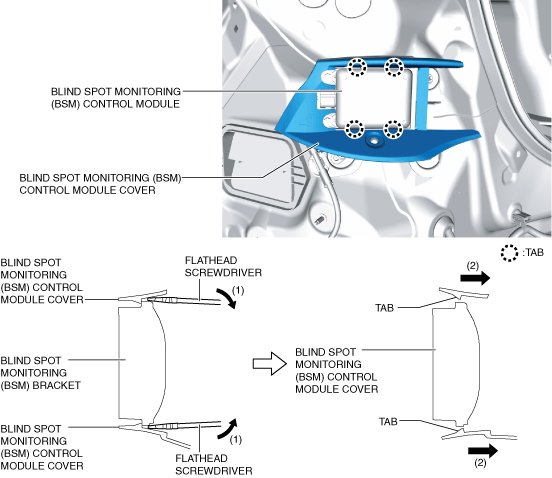 BLIND SPOT MONITORING (BSM) CONTROL MODULE

BLIND SPOT MONITORING (BSM) CONTROL MODULE COVER

:TAB

BLIND SPOT MONITORING (BSM) CONTROL MODULE COVER

FLATHEAD SCREWDRIVER

(1)

BLIND SPOT MONITORING (BSM) BRACKET

BLIND SPOT MONITORING (BSM) CONTROL MODULE COVER

(1)

FLATHEAD SCREWDRIVER

(2)

TAB

BLIND SPOT MONITORING (BSM) CONTROL MODULE COVER

TAB

(2)