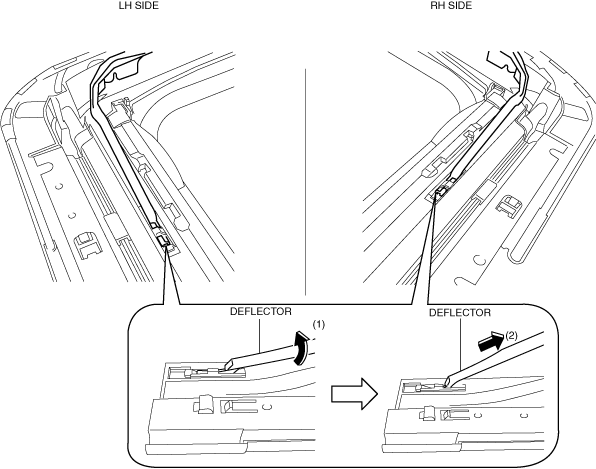 LH SIDE

RH SIDE

DEFLECTOR

(1)

DEFLECTOR

(2)