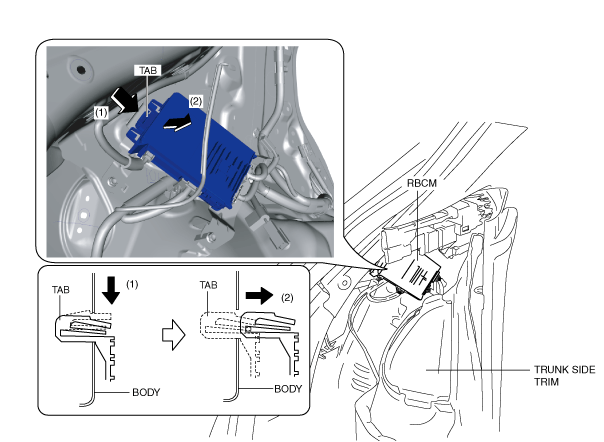 TAB
(1)
(2)
RBCM
TAB
(1)
TAB
(2)
BODY
BODY
TRUNK SIDE TRIM