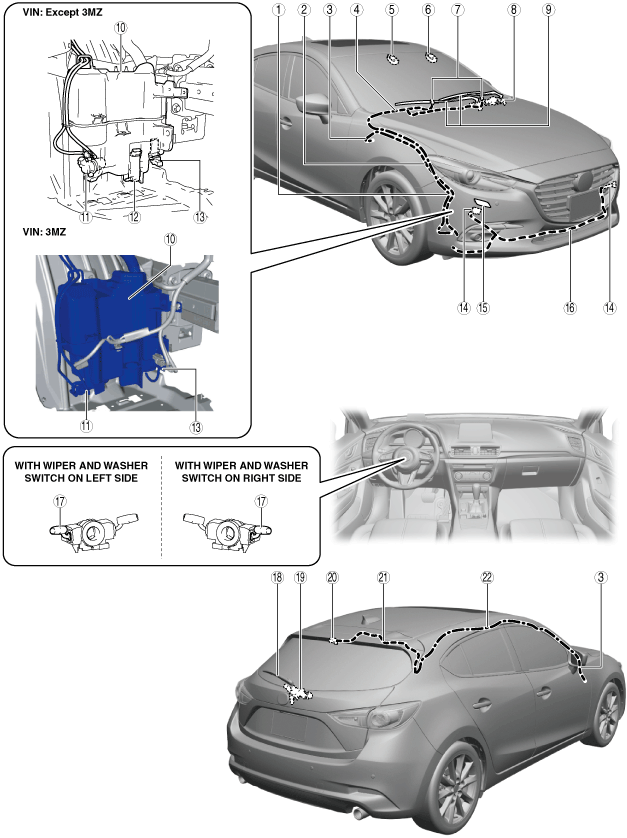 VIN: Except 3MZ

10

11 12 13

VIN: 3MZ

10

11 13

1 2 3 4 5 6 7 8 9

14 15 16 14

WITH WIPER AND WASHER SWITCH ON LEFT SIDE

17

WITH WIPER AND WASHER SWITCH ON RIGHT SIDE

17

18 19 20 21 22 3