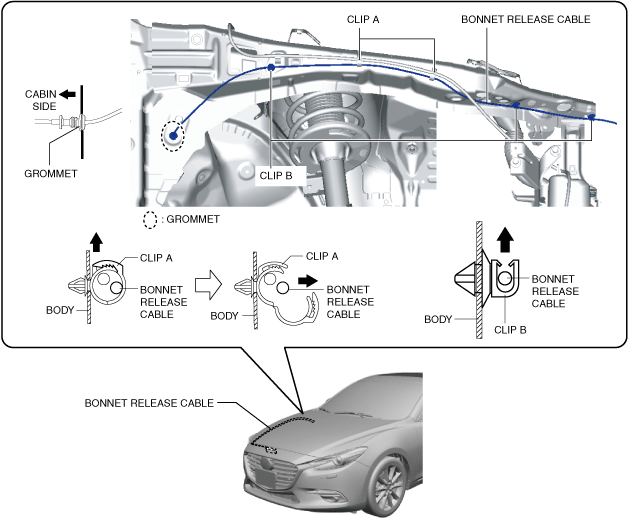 CLIP A
BONNET RELEASE CABLE
CABIN SIDE
GROMMET
CLIP B
: GROMMET
CLIP A
BONNET RELEASE CABLE
BODY
CLIP A
BONNET RELEASE CABLE
BODY
BONNET RELEASE CABLE
BODY
CLIP B
BONNET RELEASE CABLE