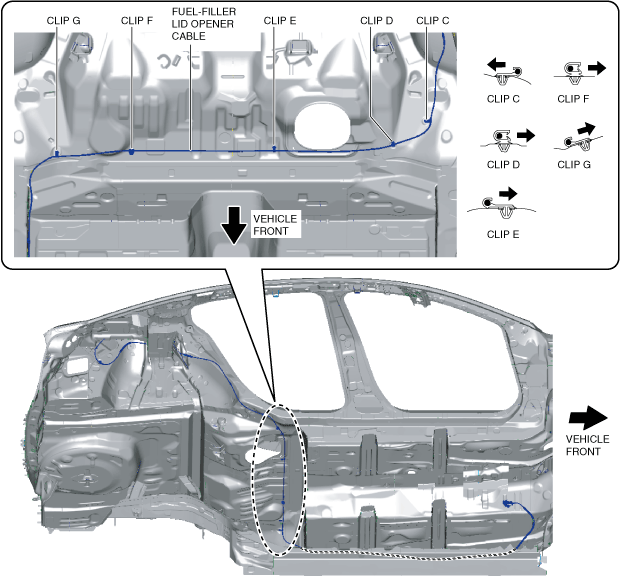 CLIP G
CLIP F
FUEL-FILLER LID OPENER CABLE
CLIP E
CLIP D
CLIP C

VEHICLE FRONT

CLIP C
CLIP F
CLIP D
CLIP G
CLIP E

VEHICLE FRONT