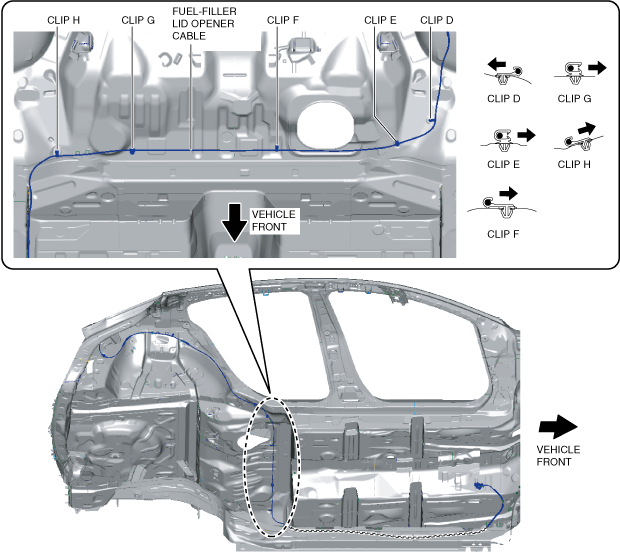 CLIP H
CLIP G
FUEL-FILLER LID OPENER CABLE
CLIP F
CLIP E
CLIP D

VEHICLE FRONT

CLIP D
CLIP G
CLIP E
CLIP H
CLIP F

VEHICLE FRONT