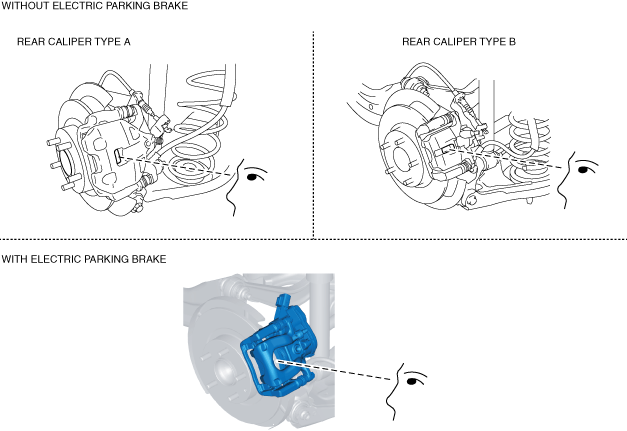 WITHOUT ELECTRIC PARKING BRAKE

REAR CALIPER TYPE A

REAR CALIPER TYPE B

WITH ELECTRIC PARKING BRAKE