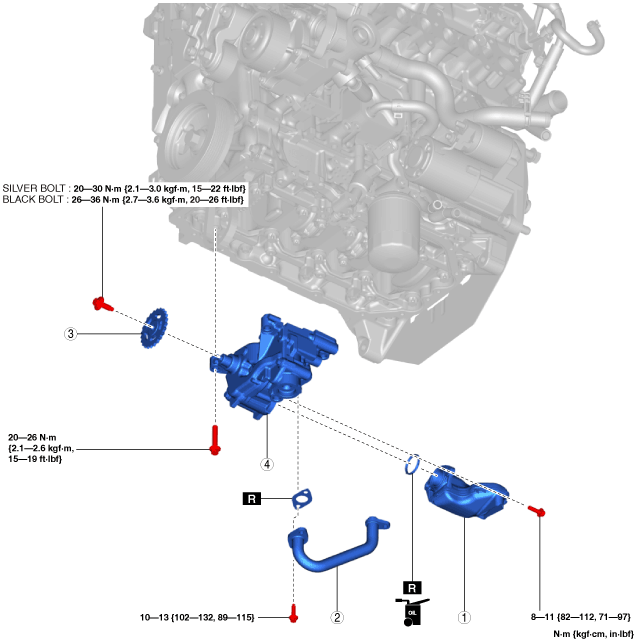 SILVER BOLT : 20—30 N·m {2.1—3.0 kgf·m, 15—22 ft·lbf}
BLACK BOLT : 26—36 N·m {2.7—3.6 kgf·m, 20—26 ft·lbf}

3

20—26 N·m {2.1—2.6 kgf·m, 15—19 ft·lbf}

4

R

R

OIL

10—13 {102—132, 89—115}

2

1

8—11 {82—112, 71—97}

N·m {kgf·cm, in·lbf}